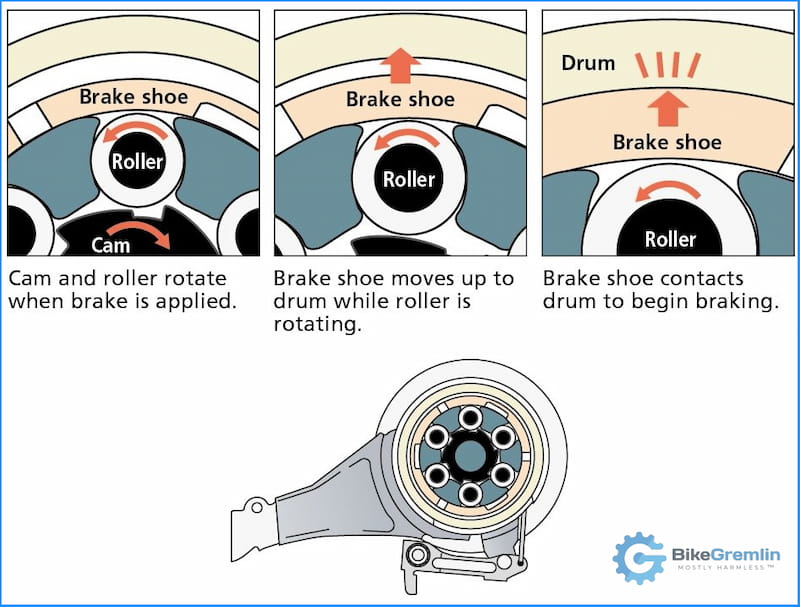 Brake shoe

Roller

Cam

Cam and roller rotate when brake is applied.

Brake shoe

Roller

Brake shoe moves up to drum while roller is rotating.

Drum

Brake shoe

Roller

Brake shoe contacts drum to begin braking.

BikeGremlin
MOSTLY HARMLESS™